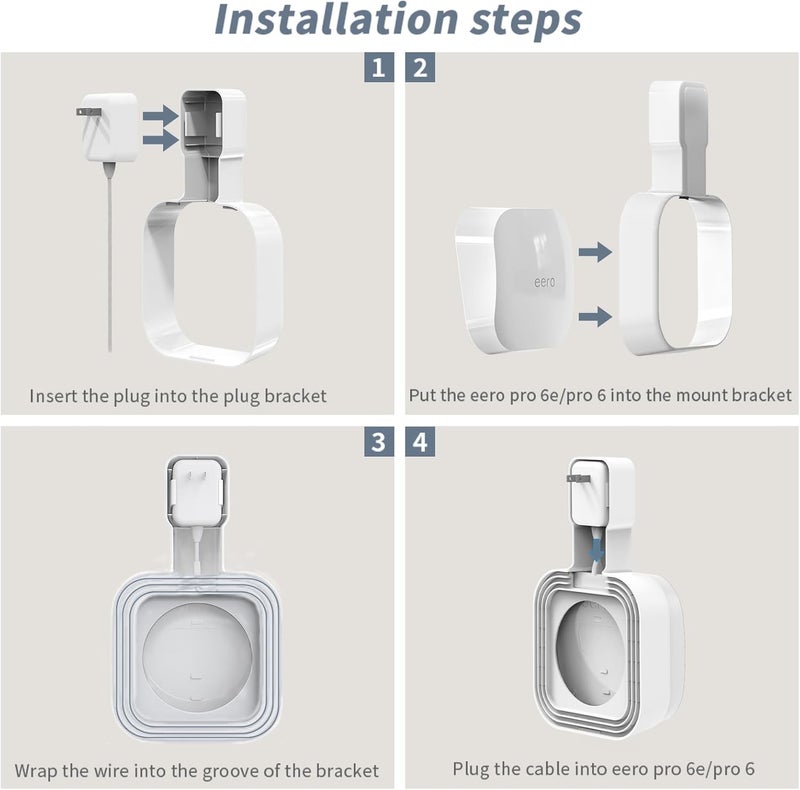 Installation steps

1

Insert the plug into the plug bracket

2

eero

Put the eero pro 6e/pro 6 into the mount bracket

3

Wrap the wire into the groove of the bracket

4

Plug the cable into eero pro 6e/pro 6